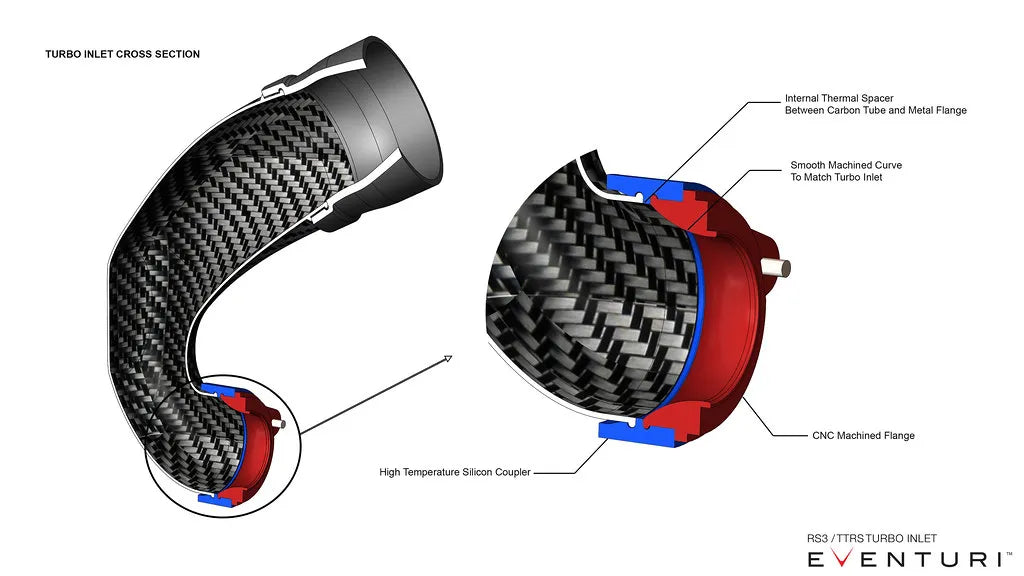 TURBO INLET CROSS SECTION

Internal Thermal Spacer
Between Carbon Tube and Metal Flange

Smooth Machined Curve
To Match Turbo Inlet

CNC Machined Flange

High Temperature Silicon Coupler

RS3 / TTRS TURBO INLET
EVENTURI™